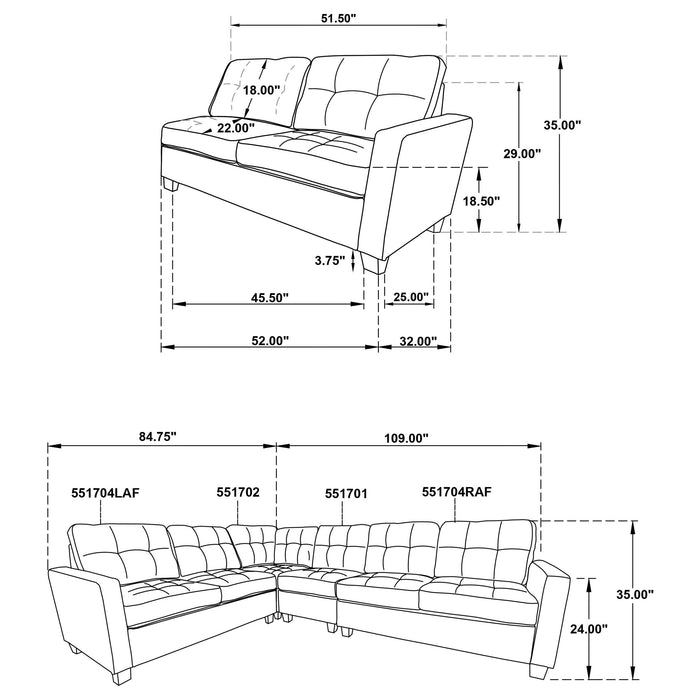 51.50"
18.00"
22.00"
35.00"
29.00"
18.50"
3.75"
45.50"
25.00"
52.00"
32.00"

84.75"
109.00"
551704LAF
551702
551701
551704RAF
35.00"
24.00"